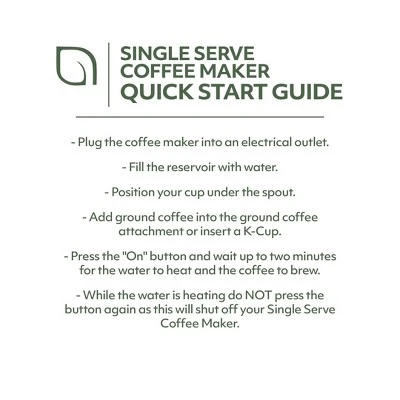 SINGLE SERVE
COFFEE MAKER
QUICK START GUIDE

- Plug the coffee maker into an electrical outlet.

- Fill the reservoir with water.

- Position your cup under the spout.

- Add ground coffee into the ground coffee attachment or insert a K-Cup.

- Press the "On" button and wait up to two minutes for the water to heat and the coffee to brew.

- While the water is heating do NOT press the button again as this will shut off your Single Serve Coffee Maker.