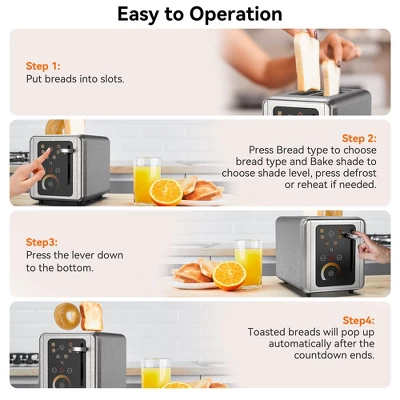 Easy to Operation

Step 1:
Put breads into slots.

Step 2:
Press Bread type to choose bread type and Bake shade to choose shade level, press defrost or reheat if needed.

Step3:
Press the lever down to the bottom.

Step4:
Toasted breads will pop up automatically after the countdown ends.