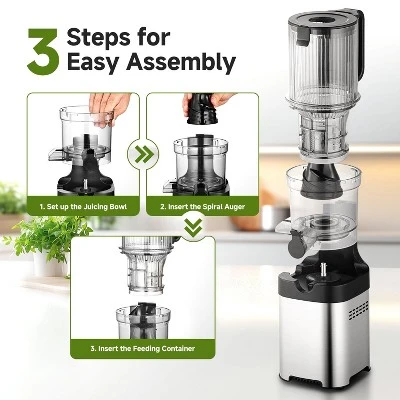 3 Steps for Easy Assembly

1. Set up the Juicing Bowl

2. Insert the Spiral Auger

3. Insert the Feeding Container