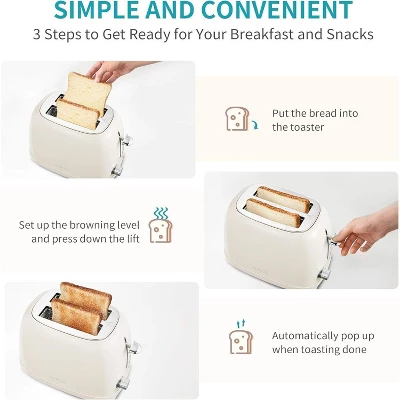 SIMPLE AND CONVENIENT
3 Steps to Get Ready for Your Breakfast and Snacks

Put the bread into the toaster

Set up the browning level and press down the lift

Automatically pop up when toasting done