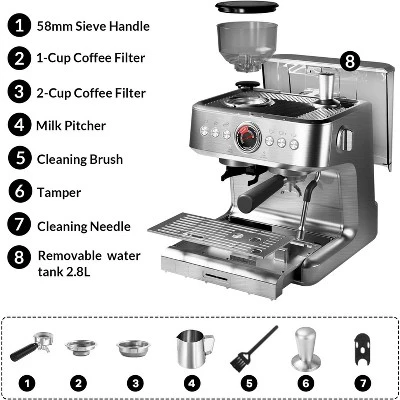 1 58mm Sieve Handle

2 1-Cup Coffee Filter

3 2-Cup Coffee Filter

4 Milk Pitcher

5 Cleaning Brush

6 Tamper

7 Cleaning Needle

8 Removable water tank 2.8L

8

1 2 3 4 5 6 7