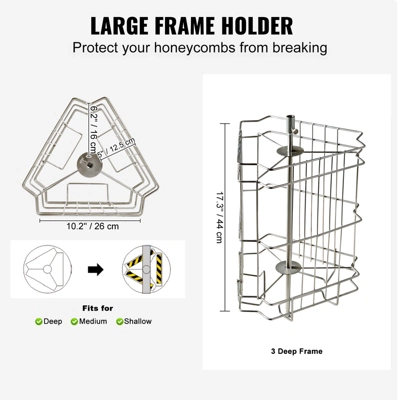 LARGE FRAME HOLDER
Protect your honeycombs from breaking

6.2" / 16 cm
5" / 12.5 cm
10.2" / 26 cm

Fits for
Deep Medium Shallow

17.3" / 44 cm

3 Deep Frame