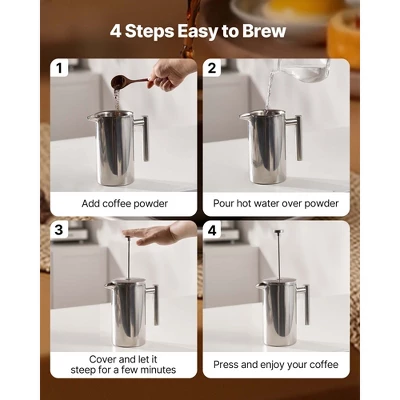 4 Steps Easy to Brew

1
Add coffee powder

2
Pour hot water over powder

3
Cover and let it steep for a few minutes

4
Press and enjoy your coffee