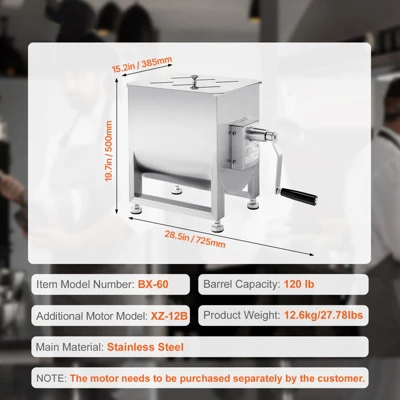 15.2in / 385mm

19.7in / 500mm

28.5in / 725mm

Item Model Number: BX-60

Barrel Capacity: 120 lb

Additional Motor Model: XZ-12B

Product Weight: 12.6kg/27.78lbs

Main Material: Stainless Steel

NOTE: The motor needs to be purchased separately by the customer.