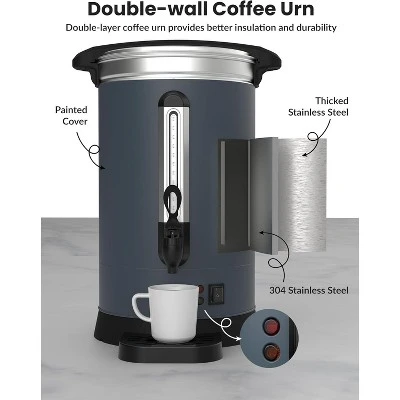 Double-wall Coffee Urn

Double-layer coffee urn provides better insulation and durability

Painted Cover

Thicked Stainless Steel

304 Stainless Steel