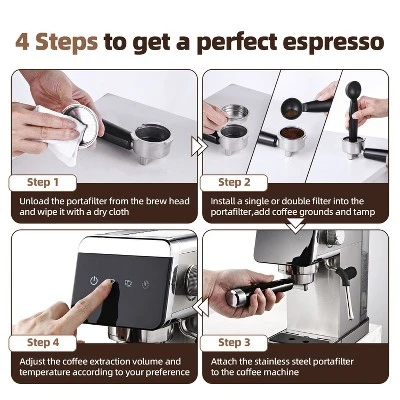 4 Steps to get a perfect espresso

Step 1

Unload the portafilter from the brew head and wipe it with a dry cloth

Step 2

Install a single or double filter into the portafilter,add coffee grounds and tamp

Step 4

Adjust the coffee extraction volume and temperature according to your preference

Step 3

Attach the stainless steel portafilter to the coffee machine