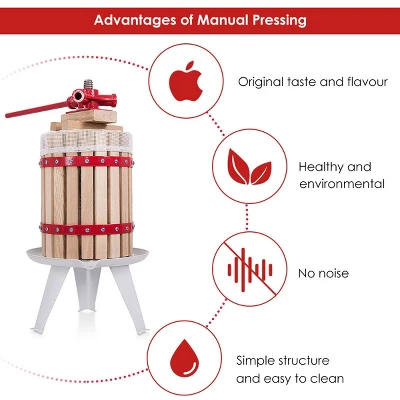 Advantages of Manual Pressing

Original taste and flavour

Healthy and environmental

No noise

Simple structure and easy to clean