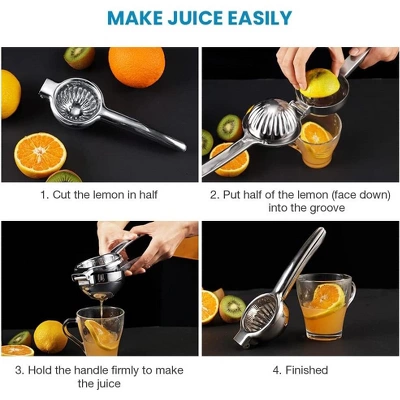 MAKE JUICE EASILY

1. Cut the lemon in half

2. Put half of the lemon (face down) into the groove

3. Hold the handle firmly to make the juice

4. Finished