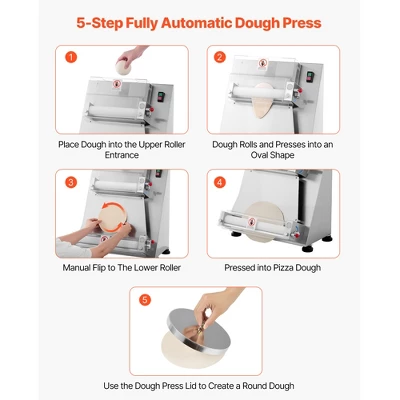 5-Step Fully Automatic Dough Press

1

Place Dough into the Upper Roller Entrance

2

Dough Rolls and Presses into an Oval Shape

3

Manual Flip to The Lower Roller

4

Pressed into Pizza Dough

5

Use the Dough Press Lid to Create a Round Dough